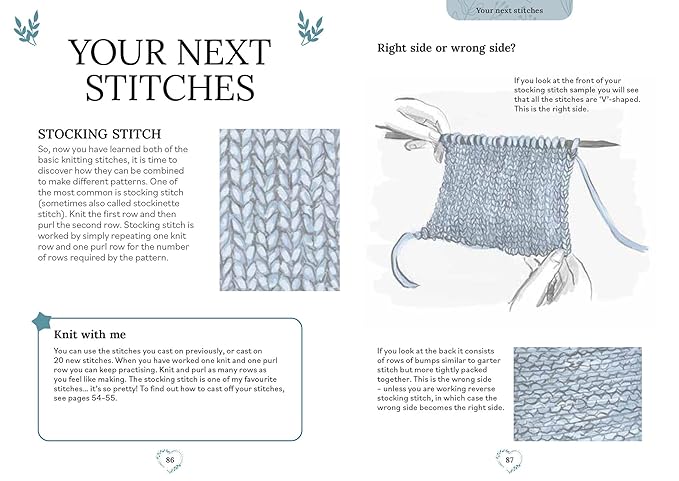 YOUR NEXT STITCHES

STOCKING STITCH
So, now you have learned both of the basic knitting stitches, it is time to discover how they can be combined to make different patterns. One of the most common is stocking stitch (sometimes also called stockinette stitch). Knit the first row and then purl the second row. Stocking stitch is worked by simply repeating one knit row and one purl row for the number of rows required by the pattern.

Knit with me
You can use the stitches you cast on previously, or cast on 20 new stitches. When you have worked one knit and one purl row you can keep practising. Knit and purl as many rows as you feel like making. The stocking stitch is one of my favourite stitches... it's so pretty! To find out how to cast off your stitches, see pages 54–55.

86

Your next stitches

Right side or wrong side?

If you look at the front of your stocking stitch sample you will see that all the stitches are "V"-shaped. This is the right side.

If you look at the back it consists of rows of bumps similar to garter stitch but more tightly packed together. This is the wrong side – unless you are working reverse stocking stitch, in which case the wrong side becomes the right side.

87