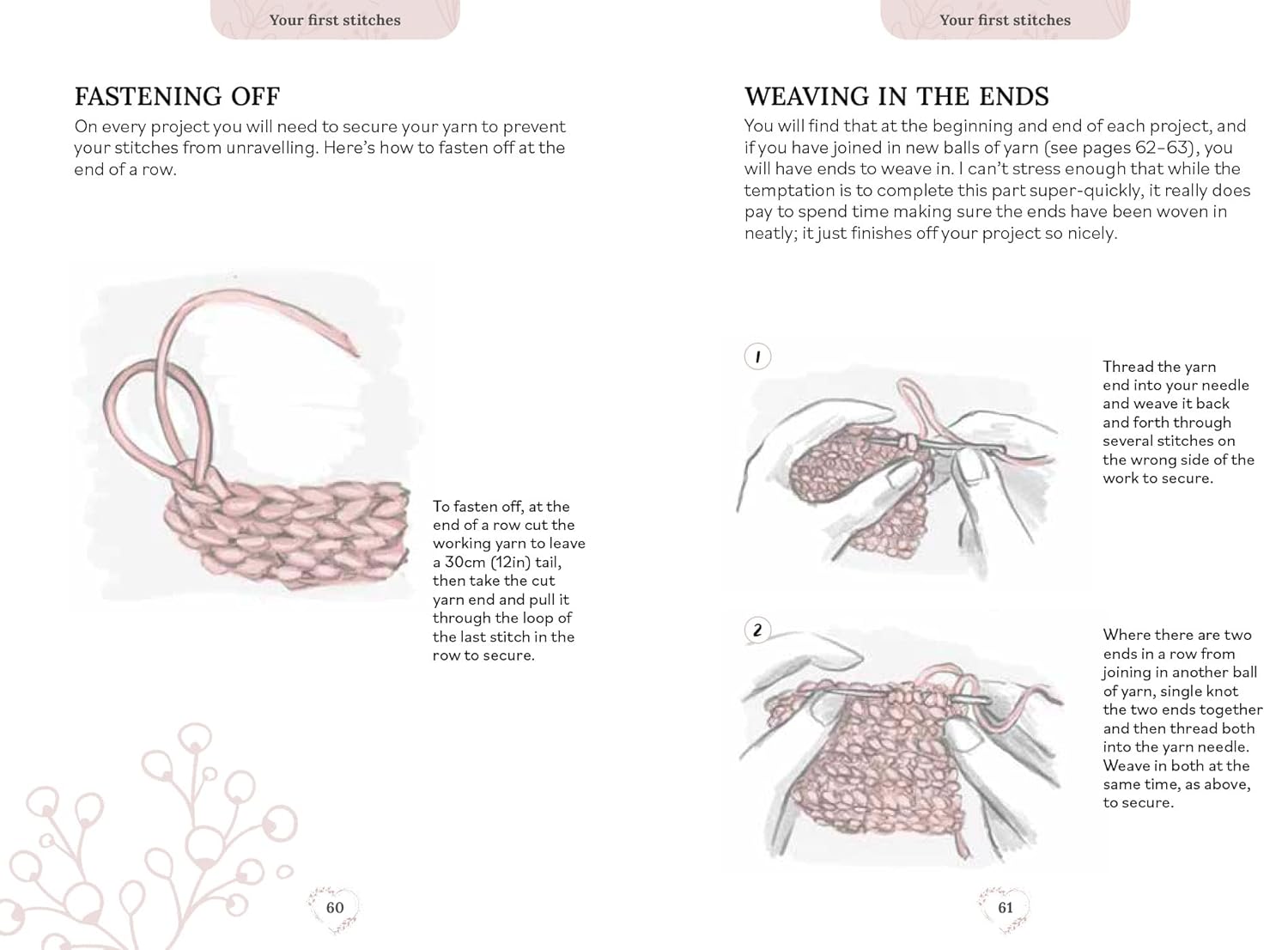 Your first stitches

FASTENING OFF

On every project you will need to secure your yarn to prevent your stitches from unravelling. Here's how to fasten off at the end of a row.

To fasten off, at the end of a row cut the working yarn to leave a 30cm (12in) tail, then take the cut yarn end and pull it through the loop of the last stitch in the row to secure.

60

Your first stitches

WEAVING IN THE ENDS

You will find that at the beginning and end of each project, and if you have joined in new balls of yarn (see pages 62–63), you will have ends to weave in. I can't stress enough that while the temptation is to complete this part super-quickly, it really does pay to spend time making sure the ends have been woven in neatly; it just finishes off your project so nicely.

1

Thread the yarn end into your needle and weave it back and forth through several stitches on the wrong side of the work to secure.

2

Where there are two ends in a row from joining in another ball of yarn, single knot the two ends together and then thread both into the yarn needle. Weave in both at the same time, as above, to secure.

61