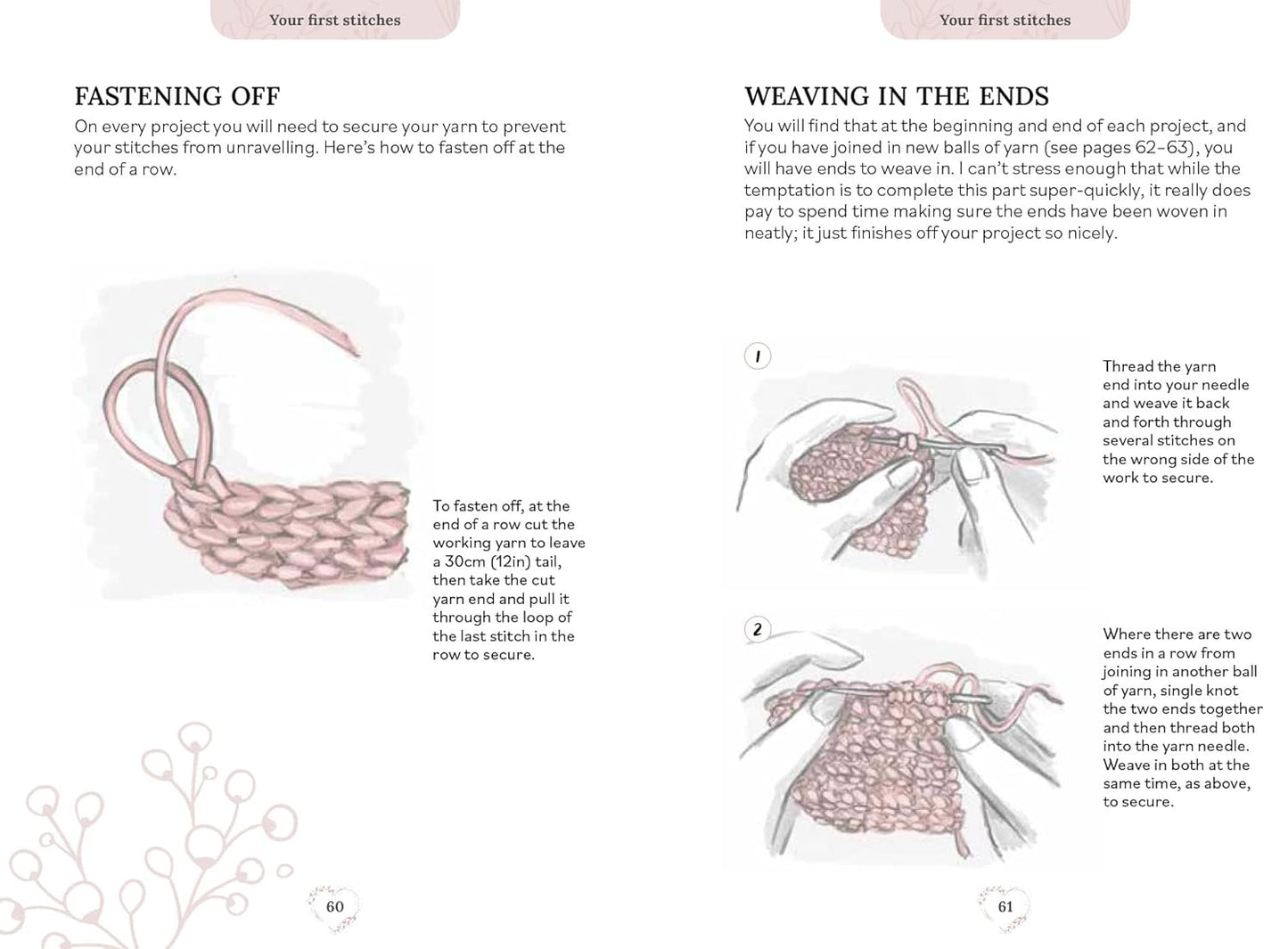 Your first stitches

FASTENING OFF

On every project you will need to secure your yarn to prevent your stitches from unravelling. Here's how to fasten off at the end of a row.

To fasten off, at the end of a row cut the working yarn to leave a 30cm (12in) tail, then take the cut yarn end and pull it through the loop of the last stitch in the row to secure.

60

Your first stitches

WEAVING IN THE ENDS

You will find that at the beginning and end of each project, and if you have joined in new balls of yarn (see pages 62–63), you will have ends to weave in. I can't stress enough that while the temptation is to complete this part super-quickly, it really does pay to spend time making sure the ends have been woven in neatly; it just finishes off your project so nicely.

1

Thread the yarn end into your needle and weave it back and forth through several stitches on the wrong side of the work to secure.

2

Where there are two ends in a row from joining in another ball of yarn, single knot the two ends together and then thread both into the yarn needle. Weave in both at the same time, as above, to secure.

61