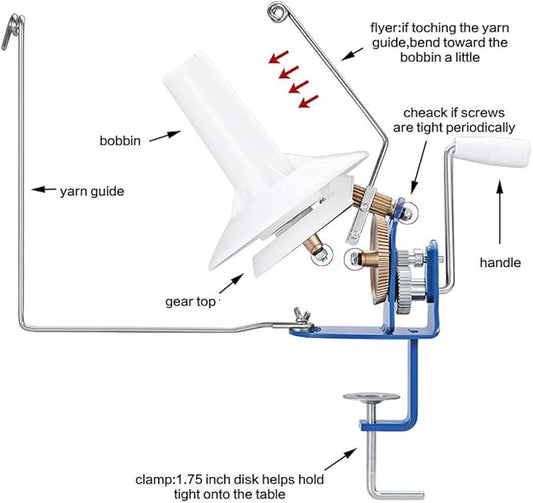 flyer:if toching the yarn guide,bend toward the bobbin a little

cheack if screws are tight periodically

bobbin

yarn guide

handle

gear top

clamp:1.75 inch disk helps hold tight onto the table